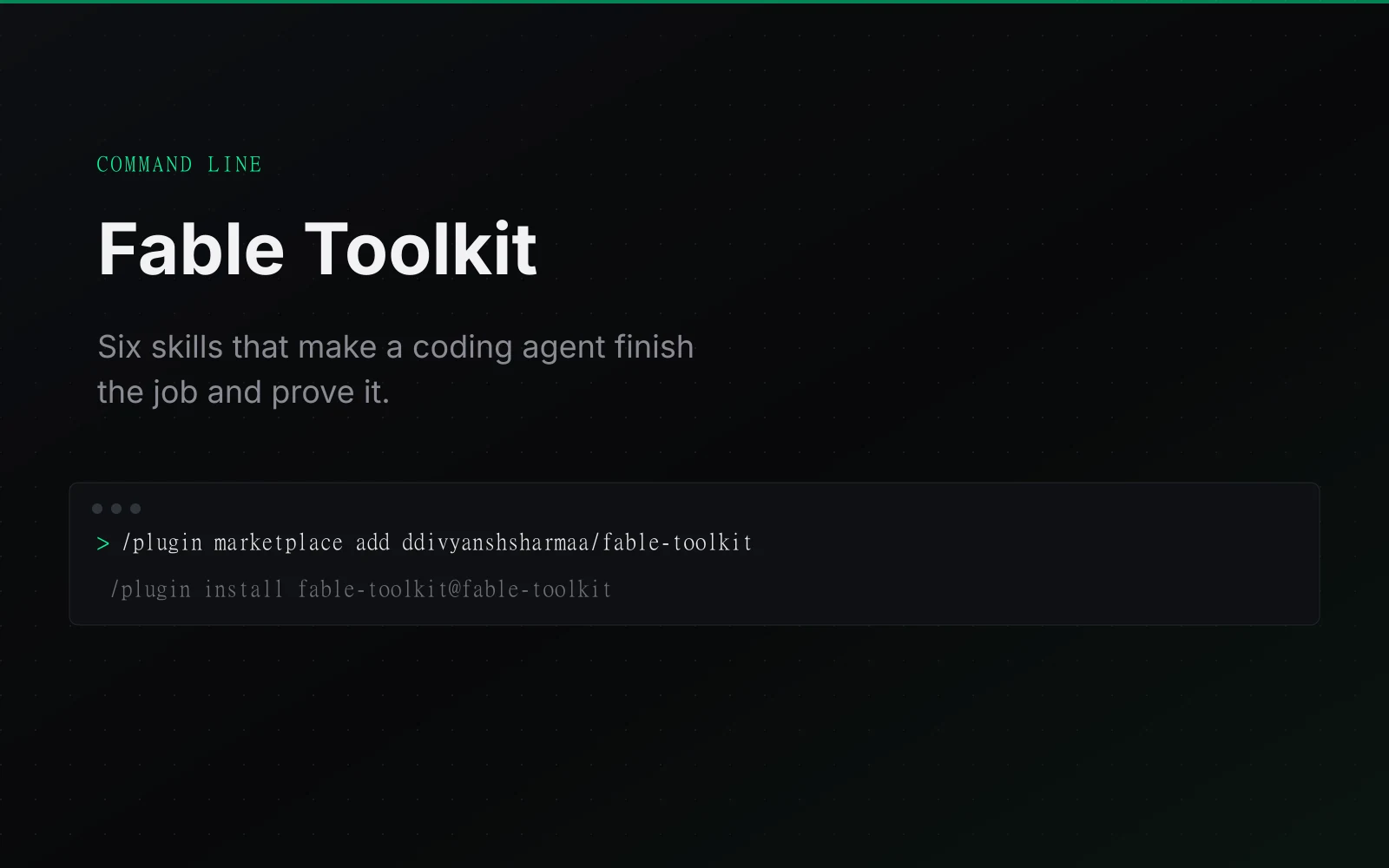 COMMAND LINE

Fable Toolkit

Six skills that make a coding agent finish the job and prove it.

> /plugin marketplace add ddivyanshsharmaa/fable-toolkit

/plugin install fable-toolkit@fable-toolkit